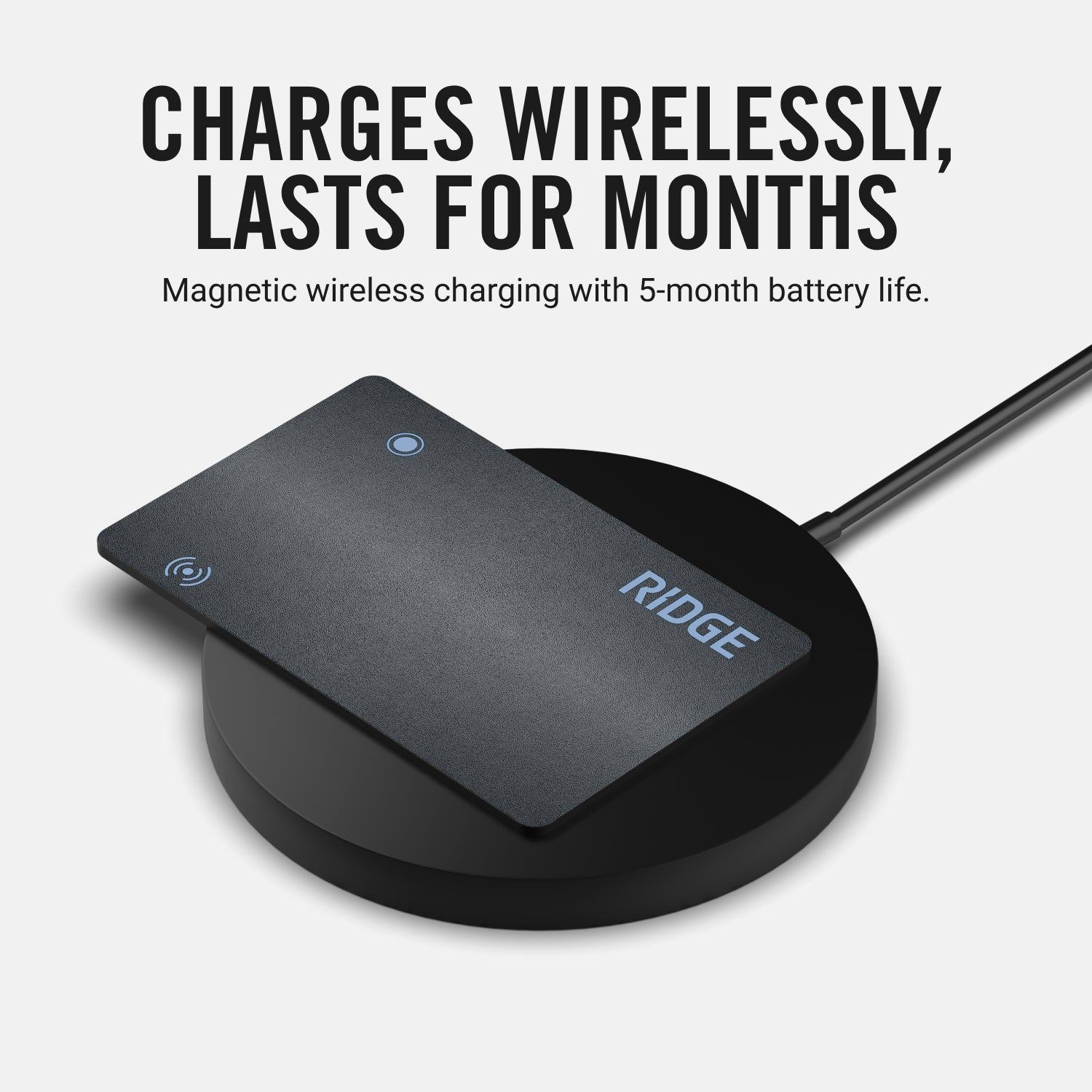 CHARGES WIRELESSLY, LASTS FOR MONTHS

Magnetic wireless charging with 5-month battery life.

RIDGE