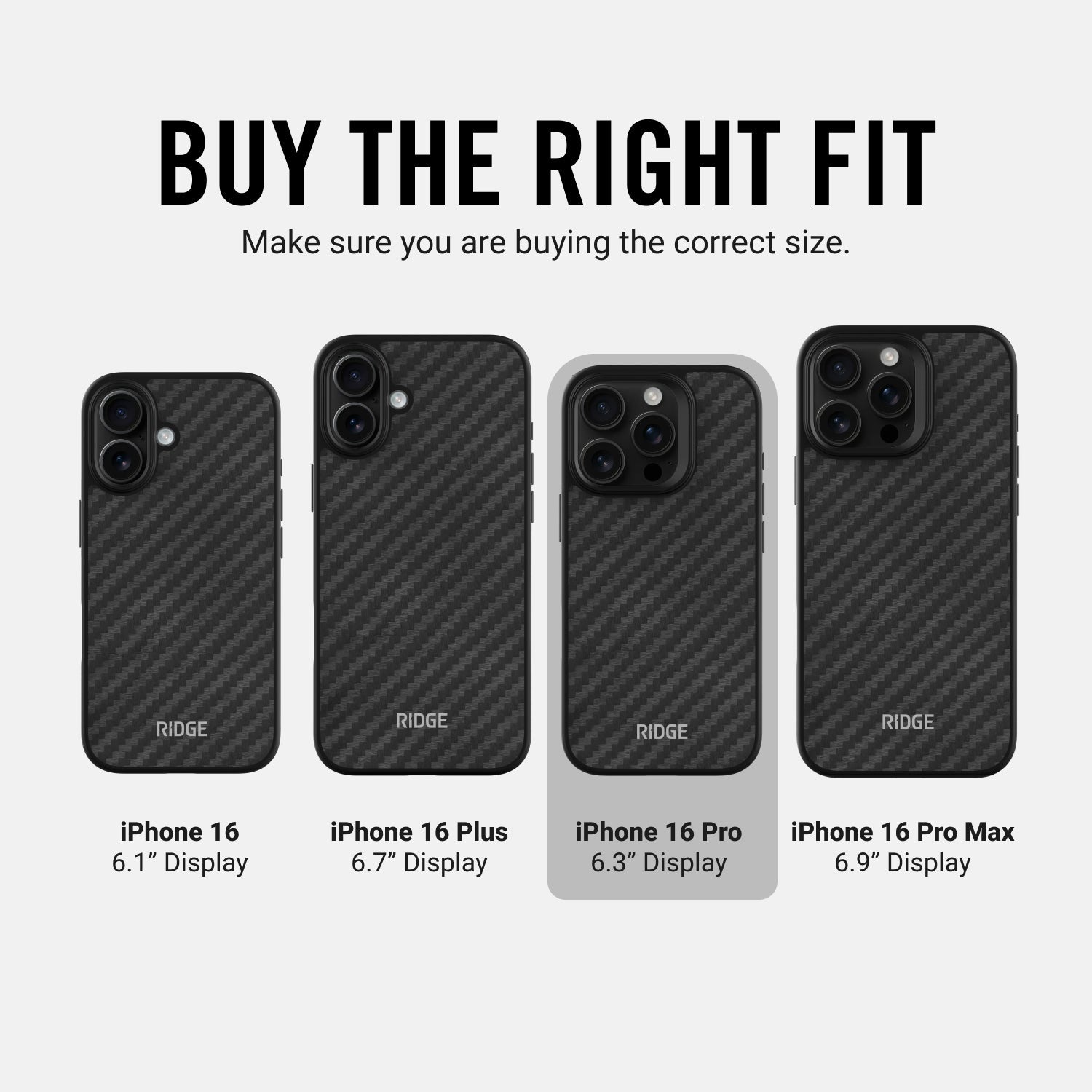 BUY THE RIGHT FIT

Make sure you are buying the correct size.

RIDGE

RIDGE

RIDGE

RIDGE

iPhone 16
6.1” Display

iPhone 16 Plus
6.7” Display

iPhone 16 Pro
6.3” Display

iPhone 16 Pro Max
6.9” Display